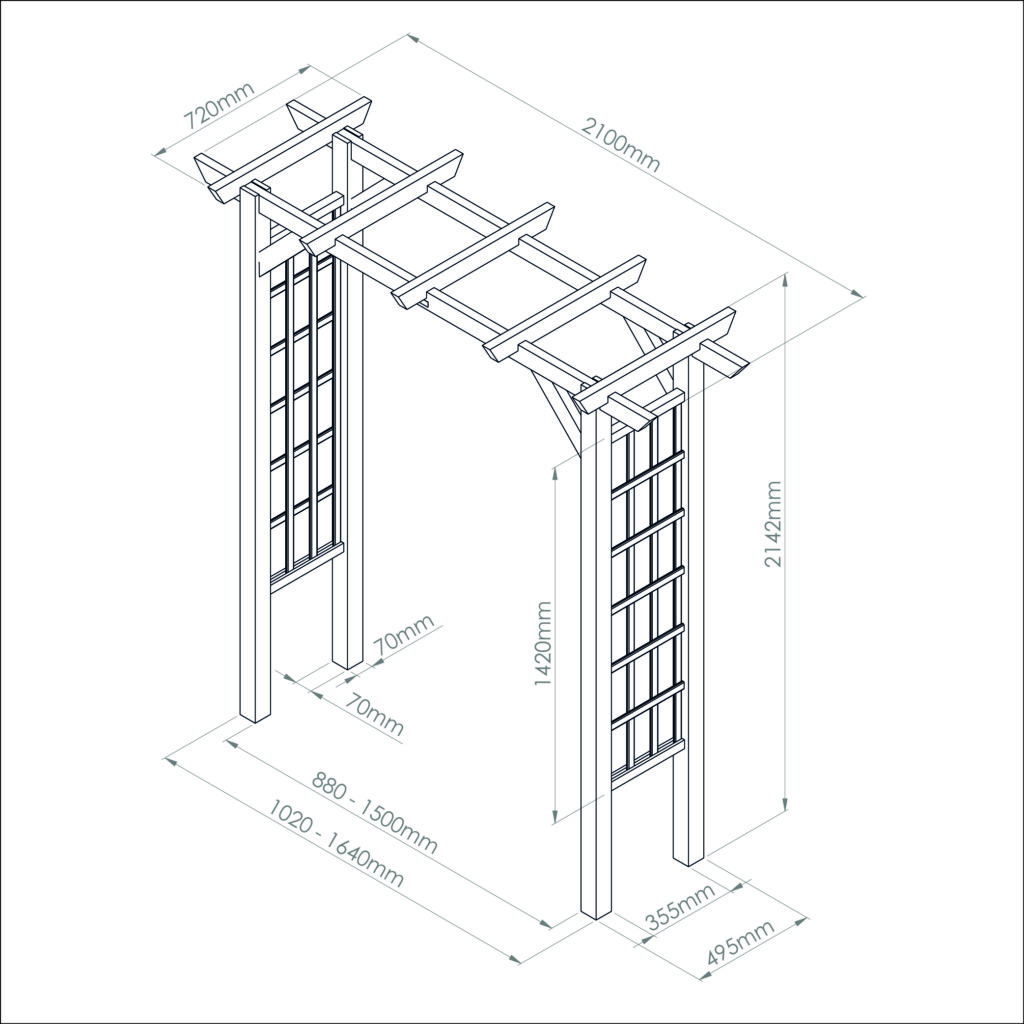 720mm

2100mm

2142mm

1420mm

70mm

70mm

880 - 1500mm

1020 - 1640mm

355mm

495mm